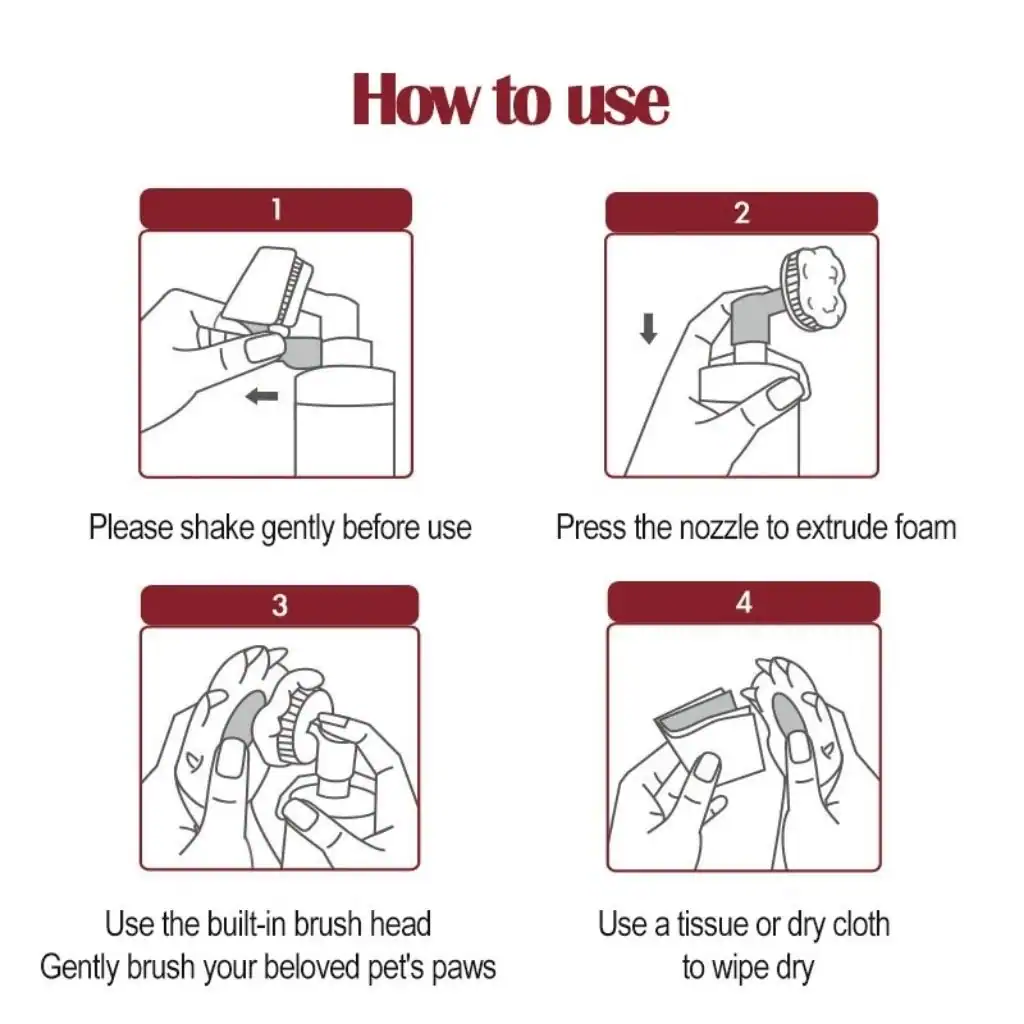 How to use

1

Please shake gently before use

2

Press the nozzle to extrude foam

3

Use the built-in brush head
Gently brush your beloved pet's paws

4

Use a tissue or dry cloth
to wipe dry