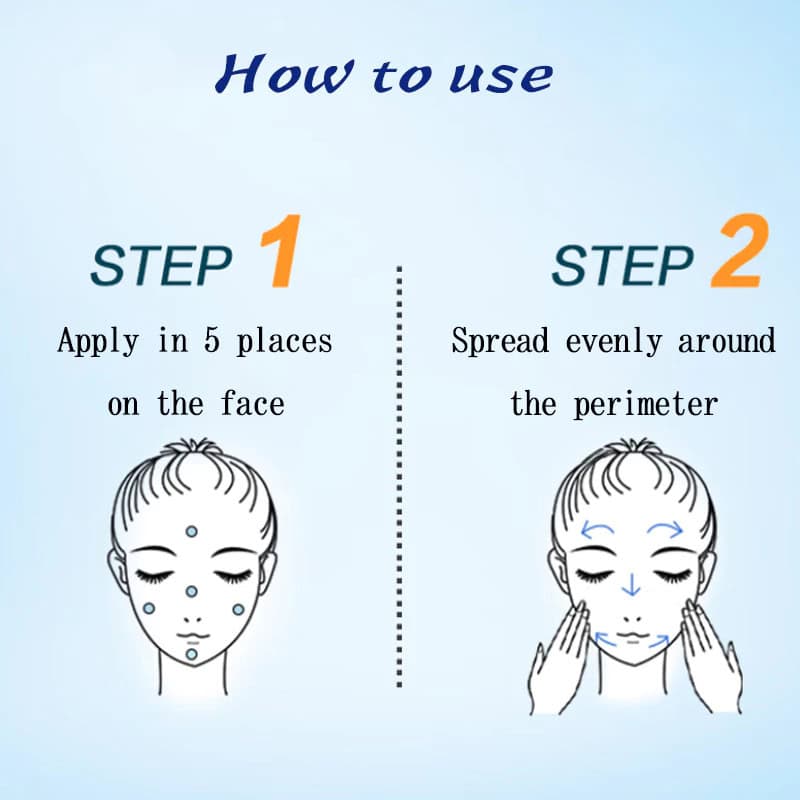 How to use

STEP 1

Apply in 5 places on the face

STEP 2

Spread evenly around the perimeter