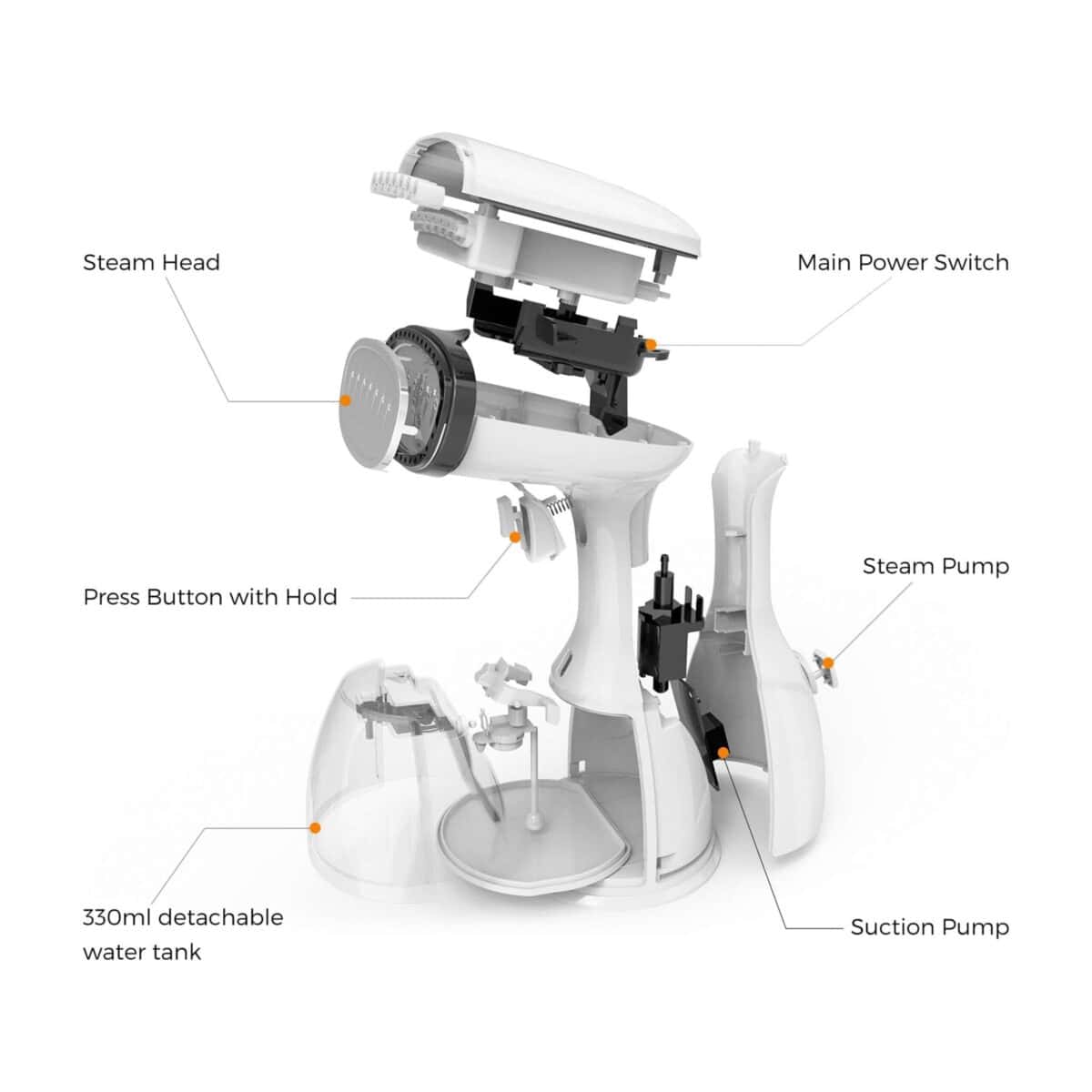 Steam Head

Main Power Switch

Press Button with Hold

Steam Pump

330ml detachable water tank

Suction Pump